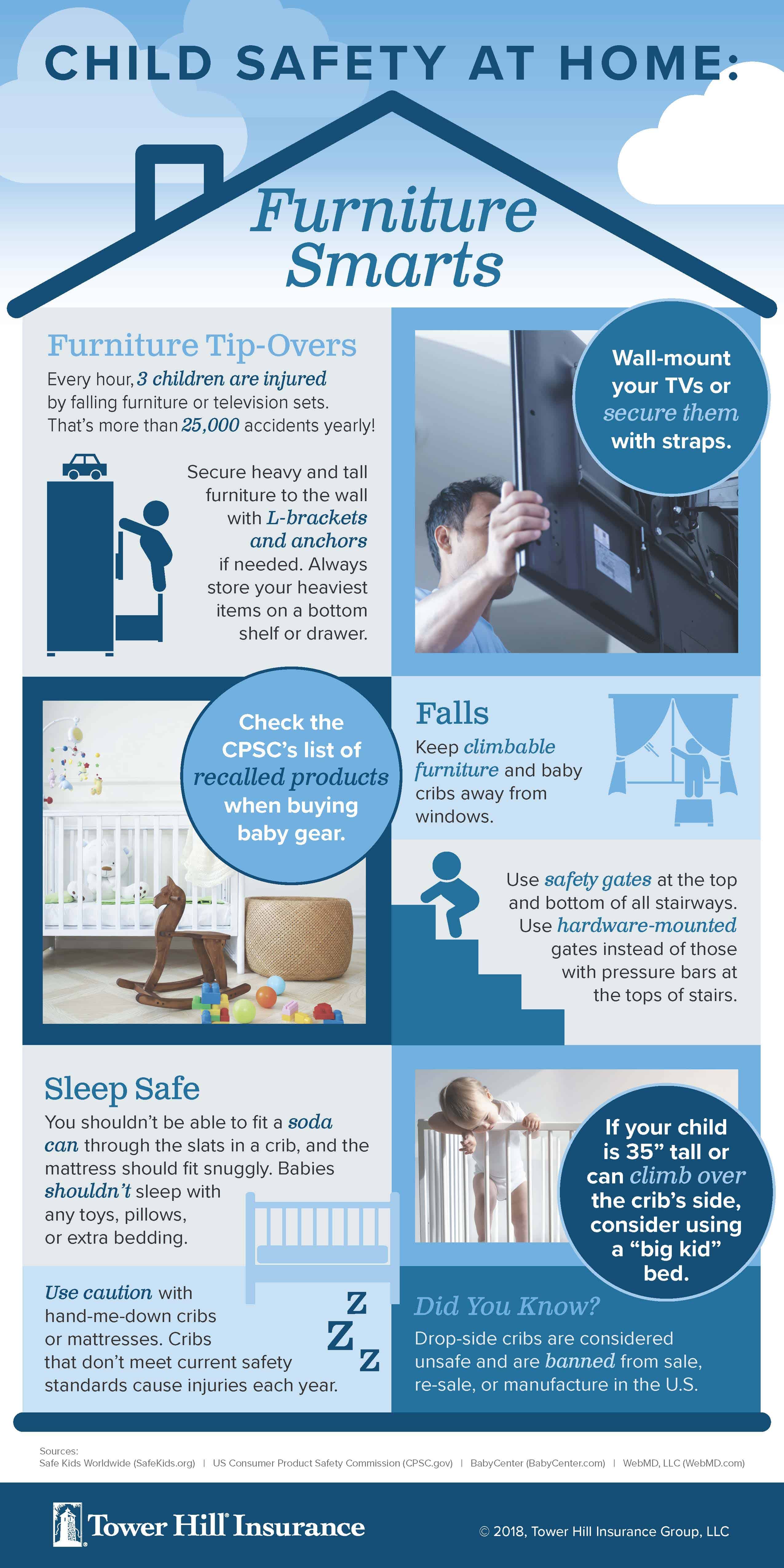 CHILD SAFETY AT HOME:

Furniture Smarts

Furniture Tip-Overs

Every hour, 3 children are injured by falling furniture or television sets. That's more than 25,000 accidents yearly!

Secure heavy and tall furniture to the wall with L-brackets and anchors if needed. Always store your heaviest items on a bottom shelf or drawer.

Wall-mount your TVs or secure them with straps.

Check the CPSC's list of recalled products when buying baby gear.

Falls

Keep climbable furniture and baby cribs away from windows.

Use safety gates at the top and bottom of all stairways. Use hardware-mounted gates instead of those with pressure bars at the tops of stairs.

Sleep Safe

You shouldn't be able to fit a soda can through the slats in a crib, and the mattress should fit snuggly. Babies shouldn't sleep with any toys, pillows, or extra bedding.

Use caution with hand-me-down cribs or mattresses. Cribs that don't meet current safety standards cause injuries each year.

Z Z Z

If your child is 35" tall or can climb over the crib's side, consider using a "big kid" bed.

Did You Know?

Drop-side cribs are considered unsafe and are banned from sale, re-sale, or manufacture in the U.S.

Sources:
Safe Kids Worldwide (SafeKids.org) | US Consumer Product Safety Commission (CPSC.gov) | BabyCenter (BabyCenter.com) | WebMD, LLC (WebMD.com)

Tower Hill Insurance

© 2018, Tower Hill Insurance Group, LLC